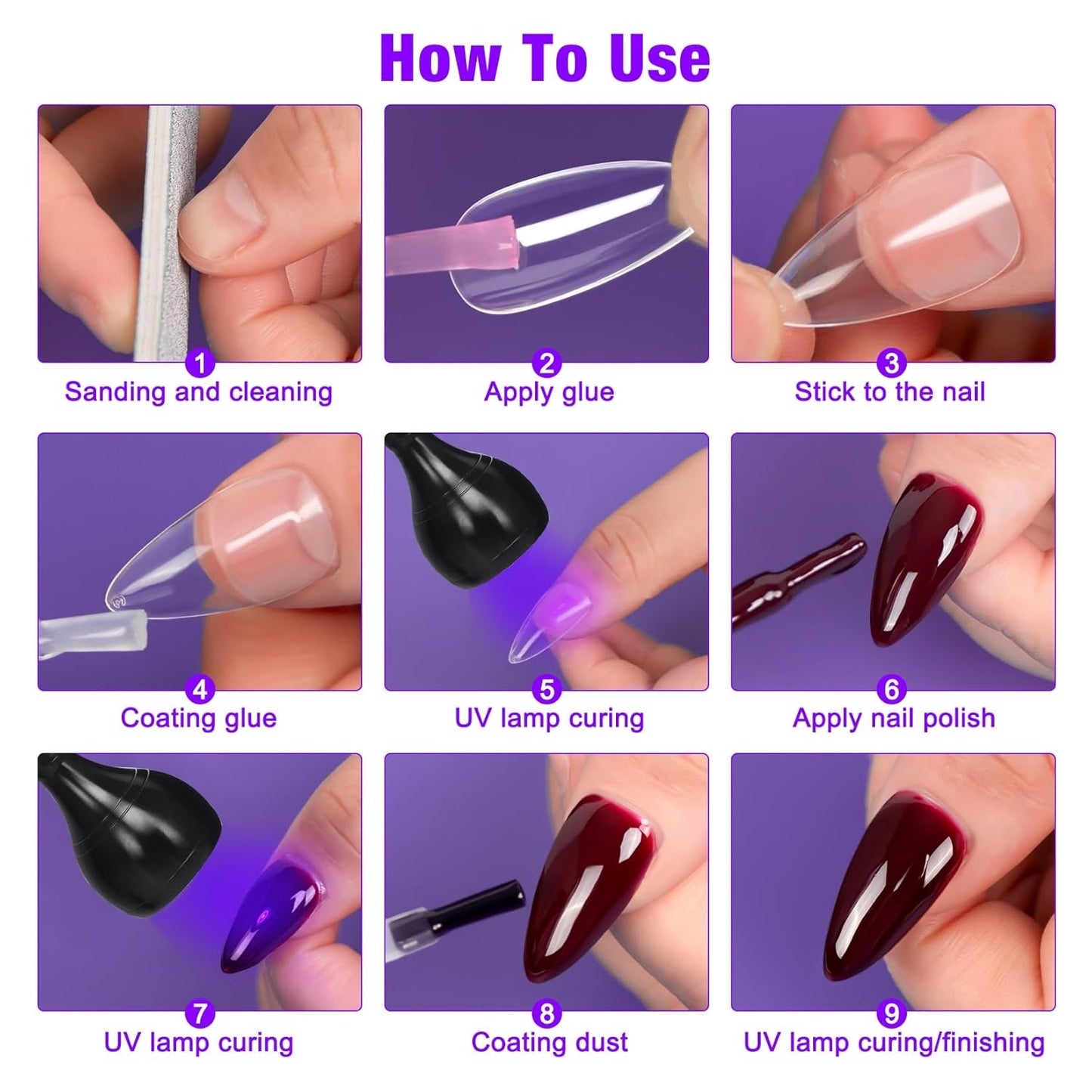 How To Use

1
Sanding and cleaning

2
Apply glue

3
Stick to the nail

4
Coating glue

5
UV lamp curing

6
Apply nail polish

7
UV lamp curing

8
Coating dust

9
UV lamp curing/finishing