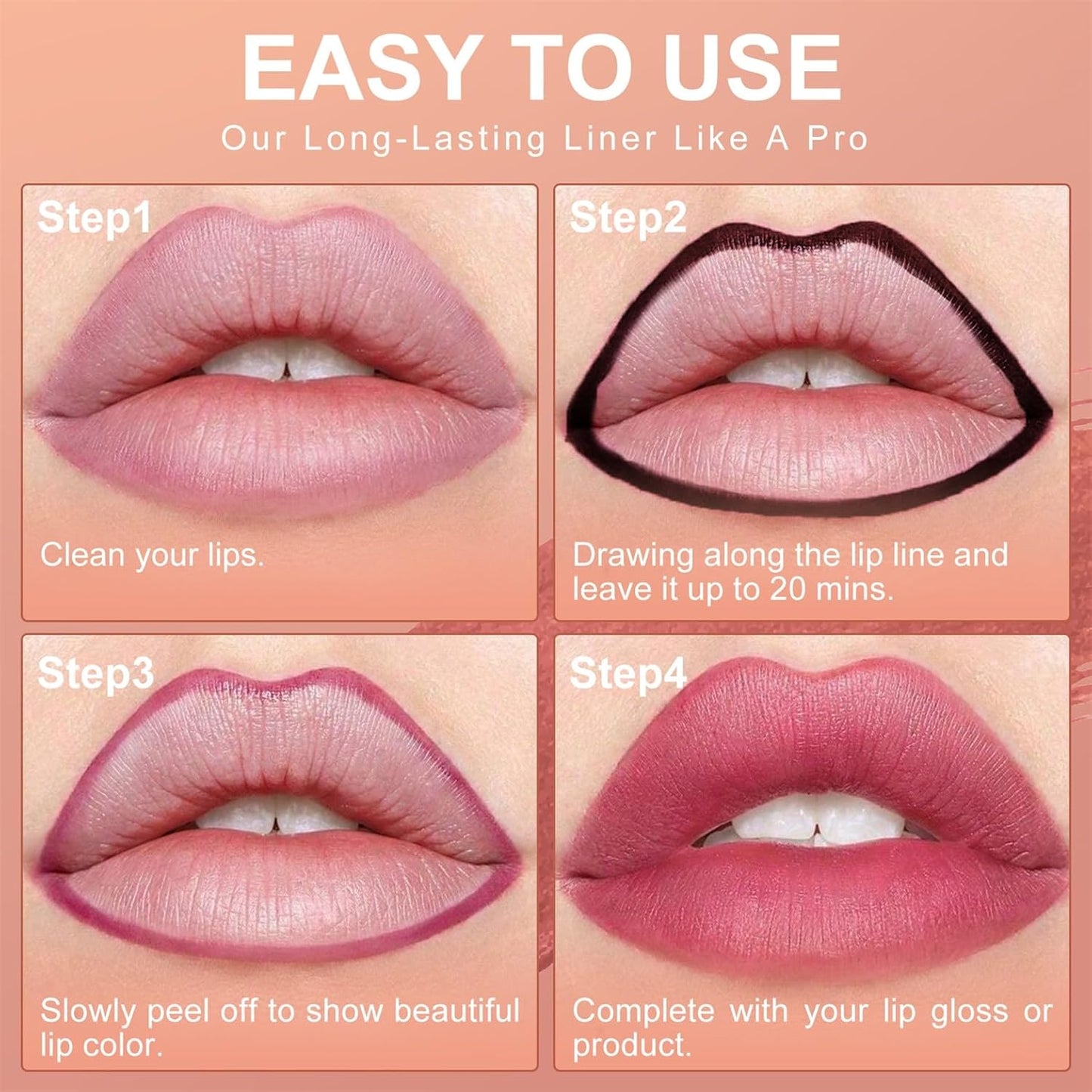 EASY TO USE

Our Long-Lasting Liner Like A Pro

Step1

Clean your lips.

Step2

Drawing along the lip line and leave it up to 20 mins.

Step3

Slowly peel off to show beautiful lip color.

Step4

Complete with your lip gloss or product.