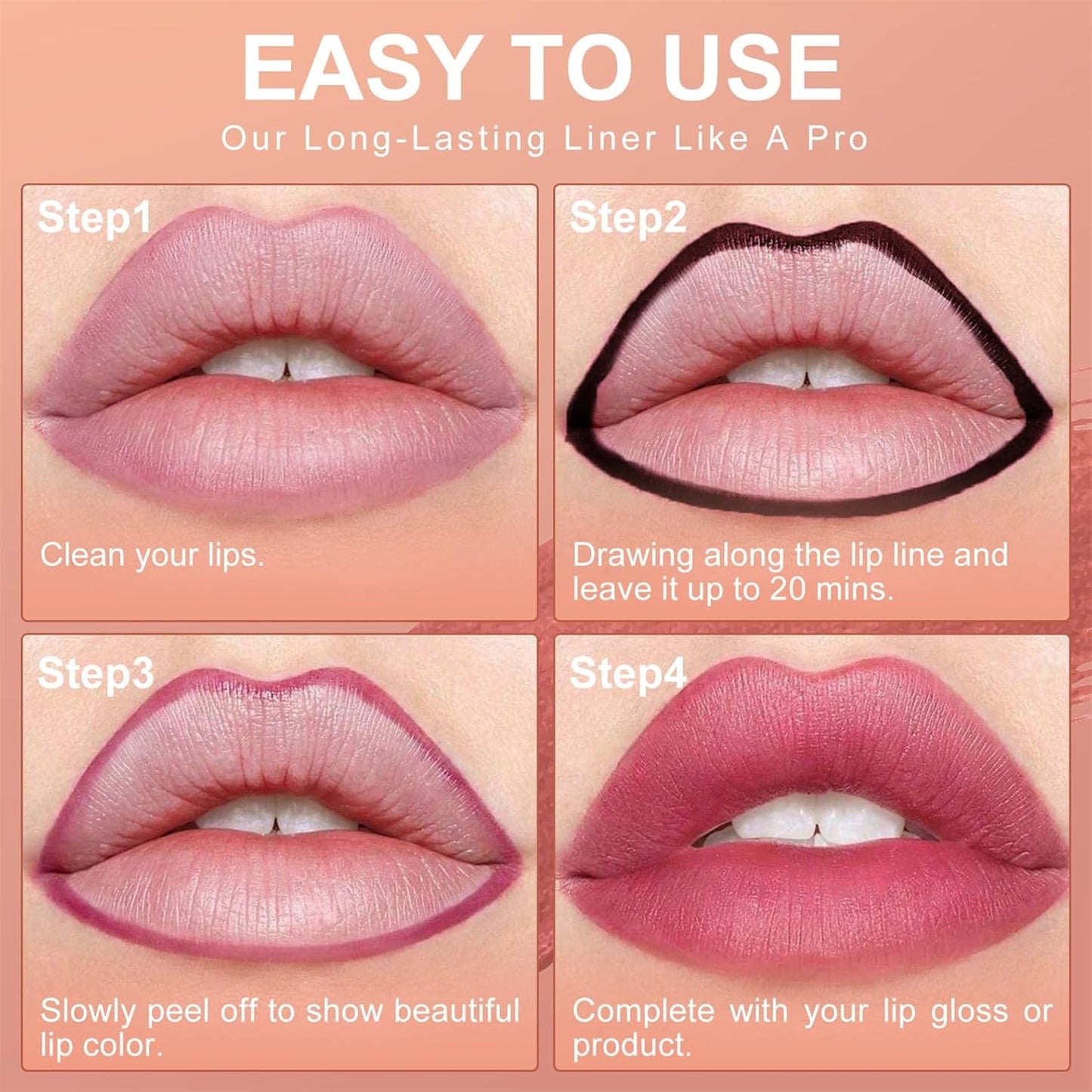 EASY TO USE

Our Long-Lasting Liner Like A Pro

Step1

Clean your lips.

Step2

Drawing along the lip line and leave it up to 20 mins.

Step3

Slowly peel off to show beautiful lip color.

Step4

Complete with your lip gloss or product.