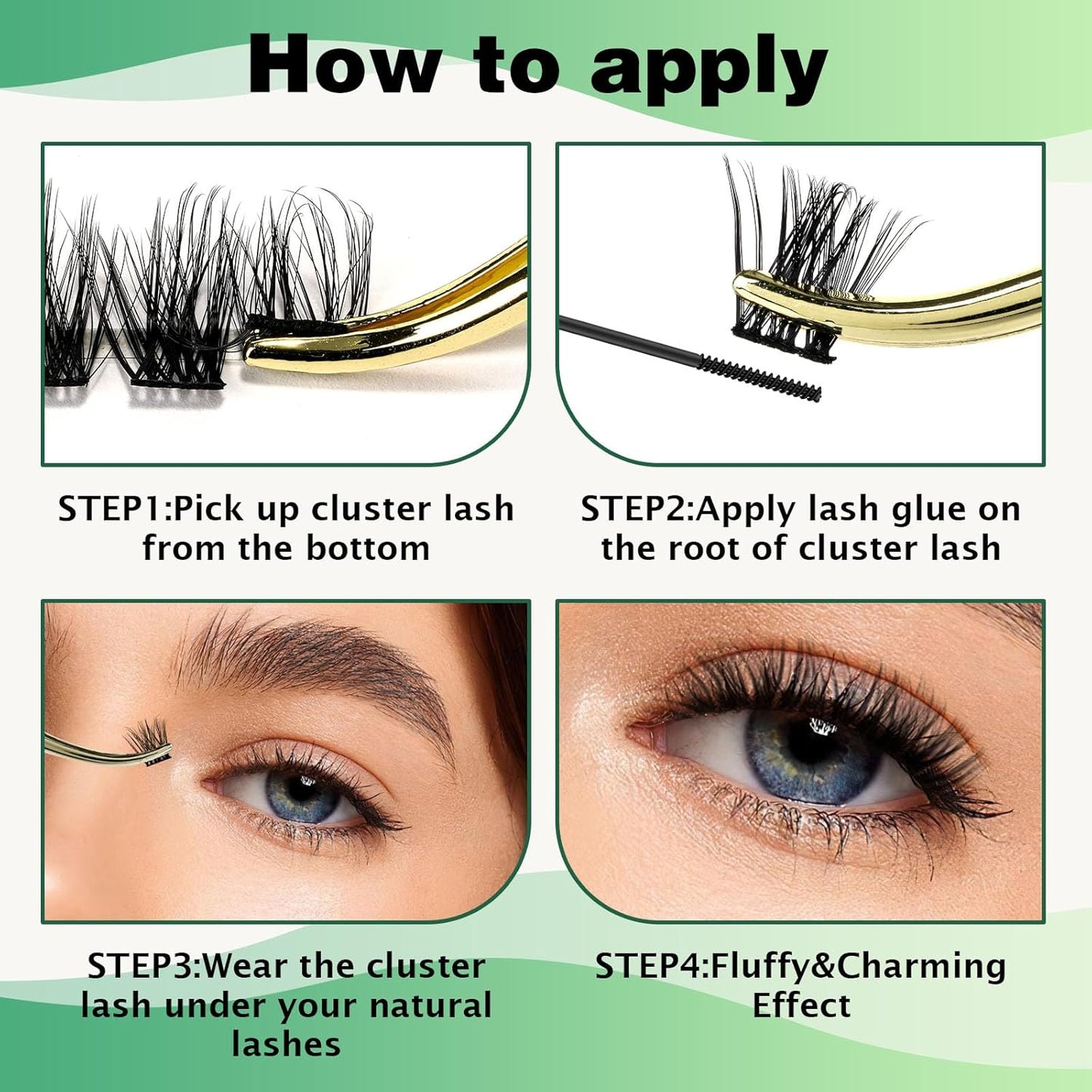 How to apply

STEP1:Pick up cluster lash from the bottom

STEP2:Apply lash glue on the root of cluster lash

STEP3:Wear the cluster lash under your natural lashes

STEP4:Fluffy&Charming Effect