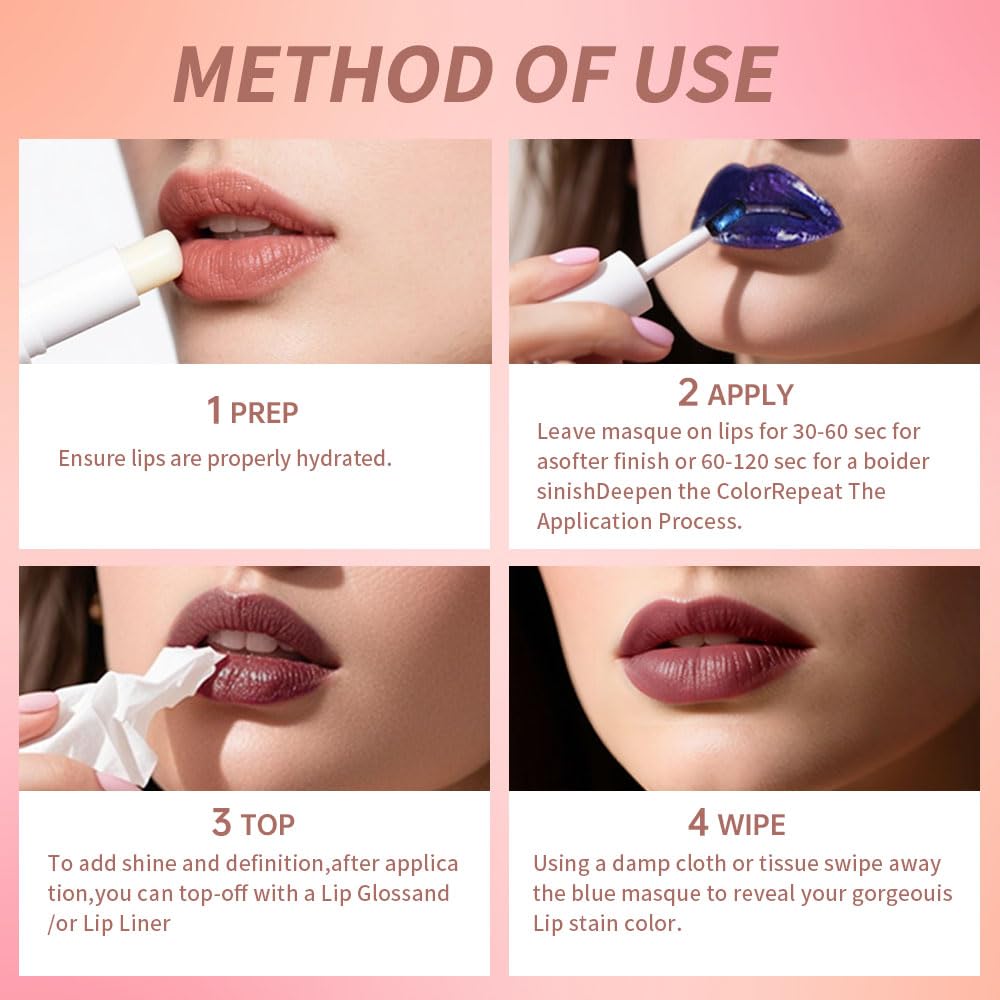 METHOD OF USE

1 PREP
Ensure lips are properly hydrated.

2 APPLY
Leave masque on lips for 30-60 sec for asofter finish or 60-120 sec for a boider sinishDeepen the ColorRepeat The Application Process.

3 TOP
To add shine and definition,after applica tion,you can top-off with a Lip Glossand /or Lip Liner

4 WIPE
Using a damp cloth or tissue swipe away the blue masque to reveal your gorgeouis Lip stain color.