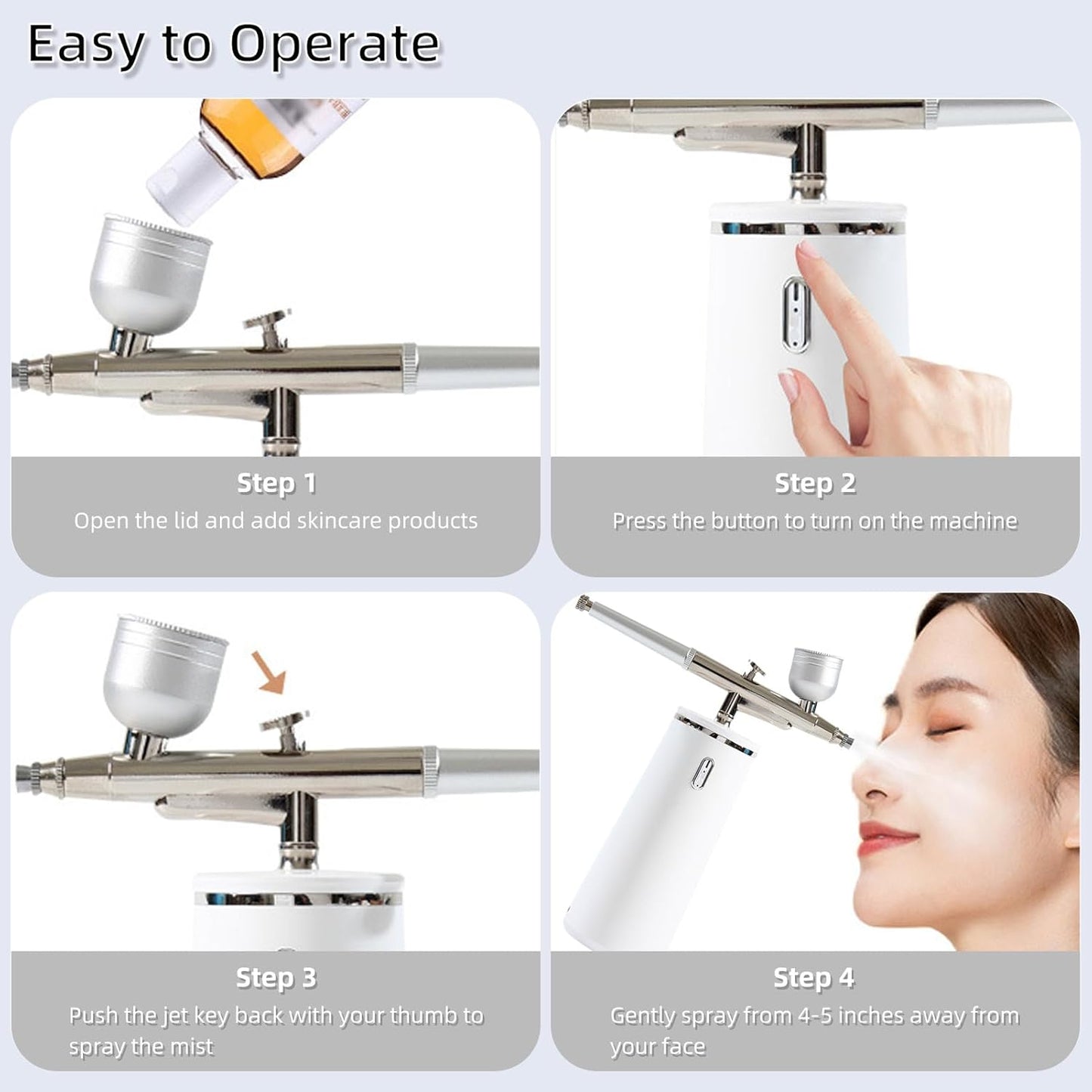 Easy to Operate

Step 1
Open the lid and add skincare products

Step 2
Press the button to turn on the machine

Step 3
Push the jet key back with your thumb to spray the mist

Step 4
Gently spray from 4-5 inches away from your face