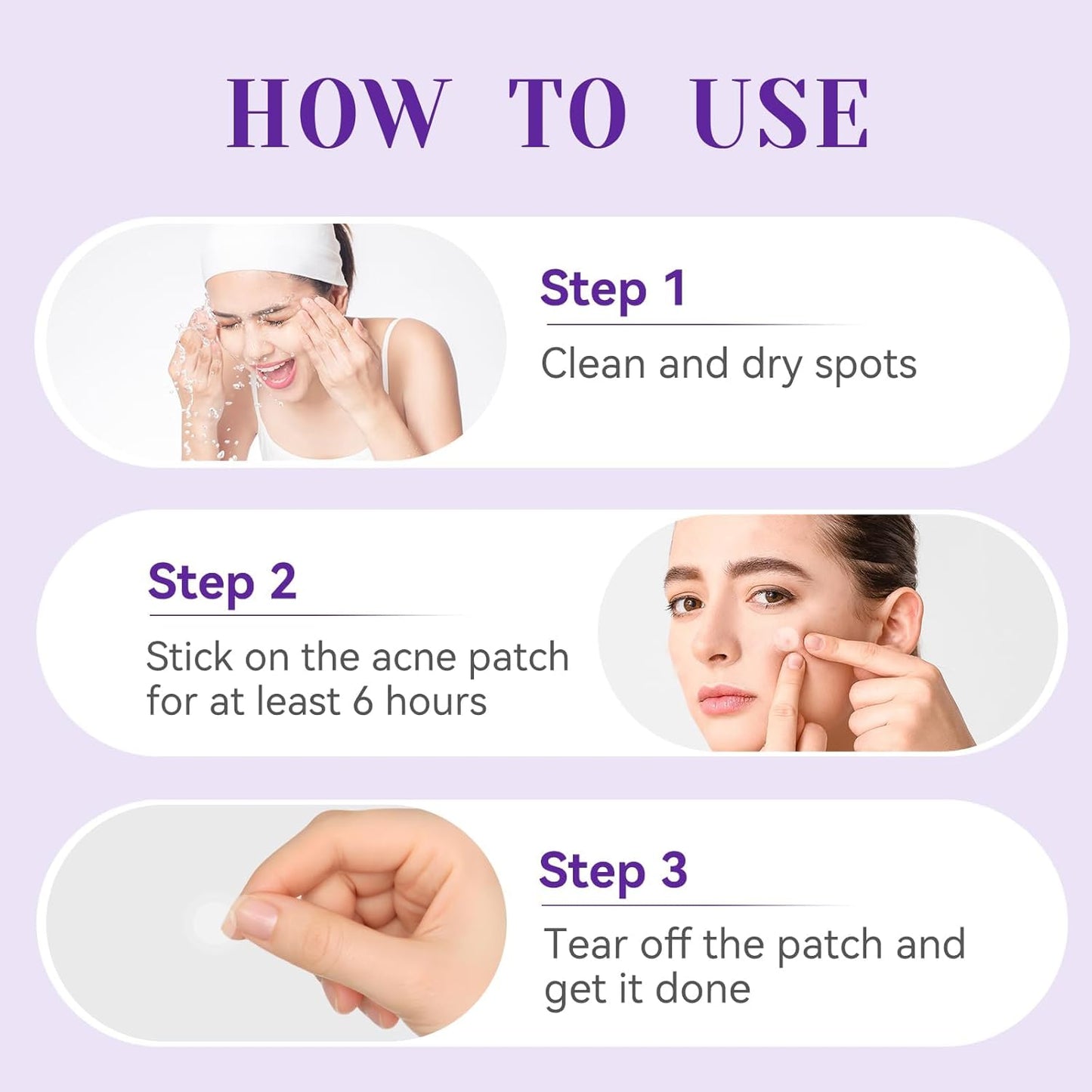 HOW TO USE

Step 1

Clean and dry spots

Step 2

Stick on the acne patch for at least 6 hours

Step 3

Tear off the patch and get it done