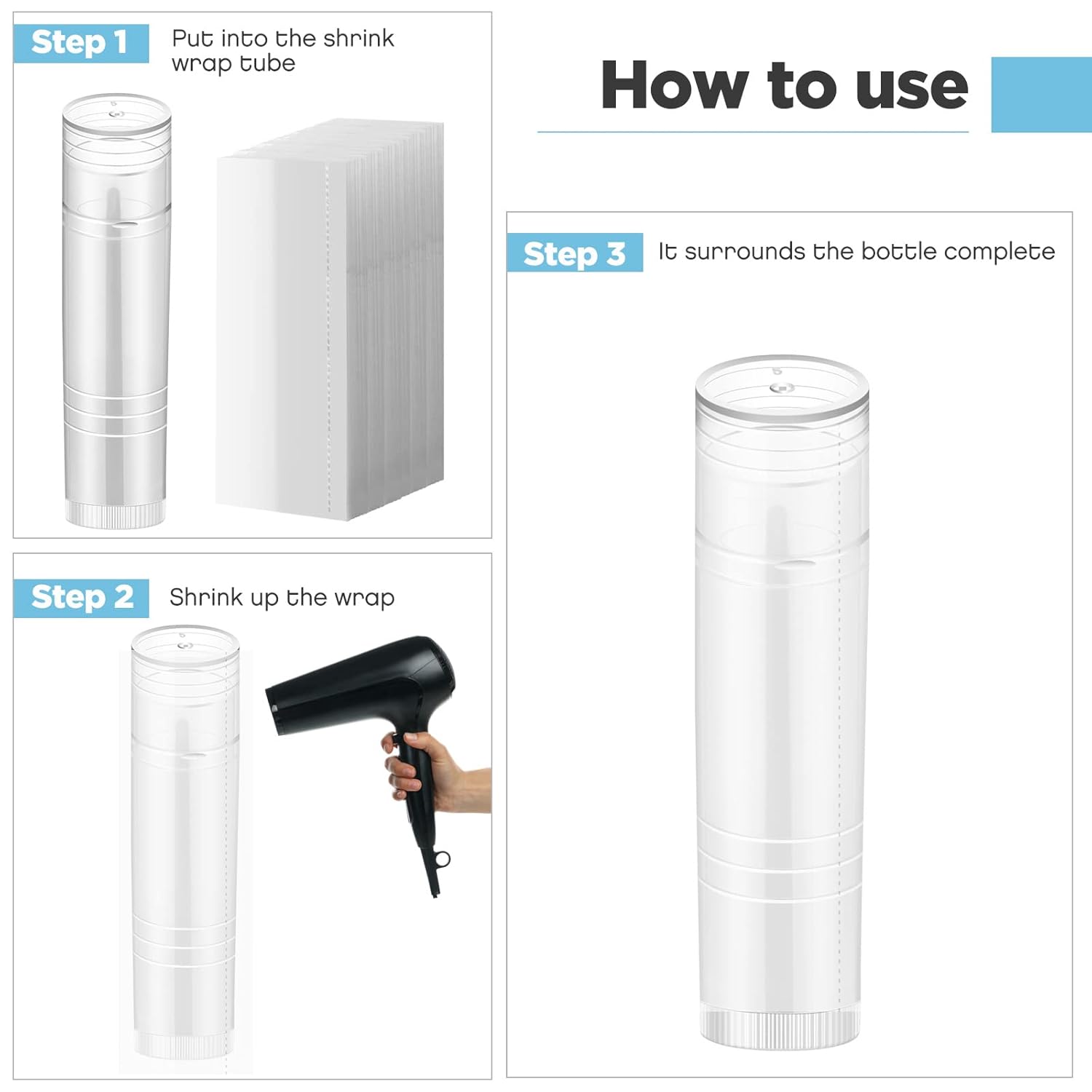 How to use

Step 1 Put into the shrink wrap tube

Step 2 Shrink up the wrap

Step 3 It surrounds the bottle complete