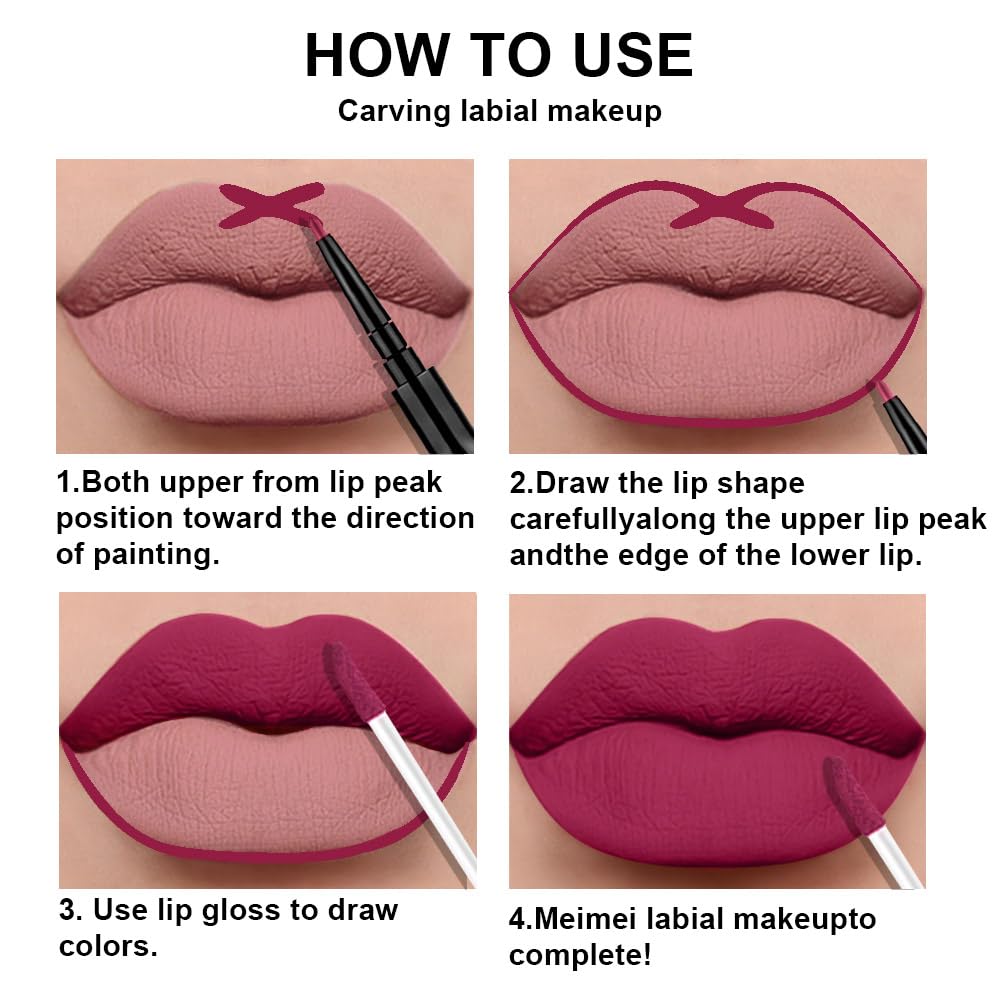 HOW TO USE

Carving labial makeup

1.Both upper from lip peak position toward the direction of painting.

2.Draw the lip shape carefullyalong the upper lip peak andthe edge of the lower lip.

3. Use lip gloss to draw colors.

4.Meimei labial makeupto complete!