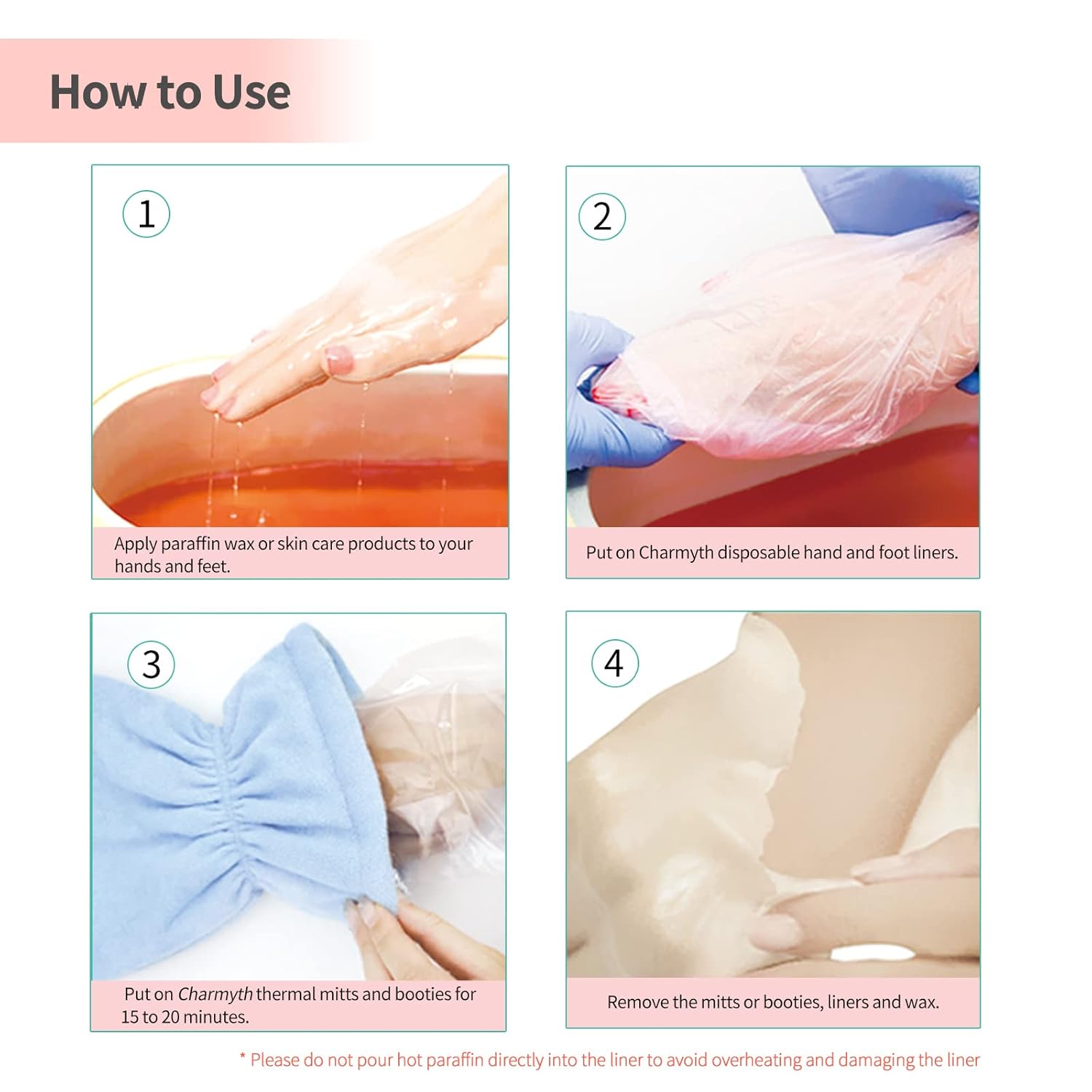 How to Use

1

Apply paraffin wax or skin care products to your hands and feet.

2

Put on Charmyth disposable hand and foot liners.

3

Put on Charmyth thermal mitts and booties for 15 to 20 minutes.

4

Remove the mitts or booties, liners and wax.

* Please do not pour hot paraffin directly into the liner to avoid overheating and damaging the liner