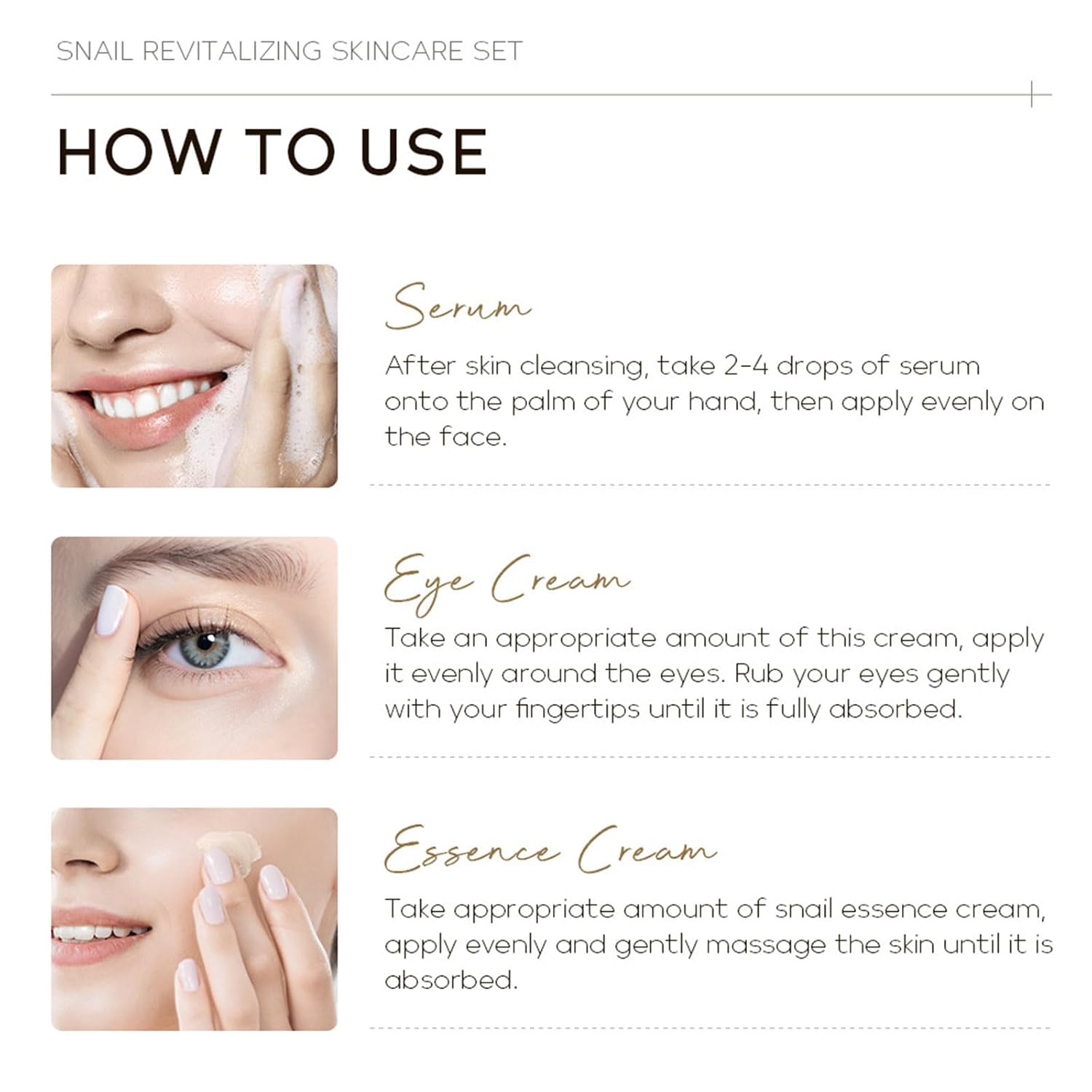 SNAIL REVITALIZING SKINCARE SET

HOW TO USE

Serum

After skin cleansing, take 2-4 drops of serum onto the palm of your hand, then apply evenly on the face.

Eye Cream

Take an appropriate amount of this cream, apply it evenly around the eyes. Rub your eyes gently with your fingertips until it is fully absorbed.

Essence Cream

Take appropriate amount of snail essence cream, apply evenly and gently massage the skin until it is absorbed.