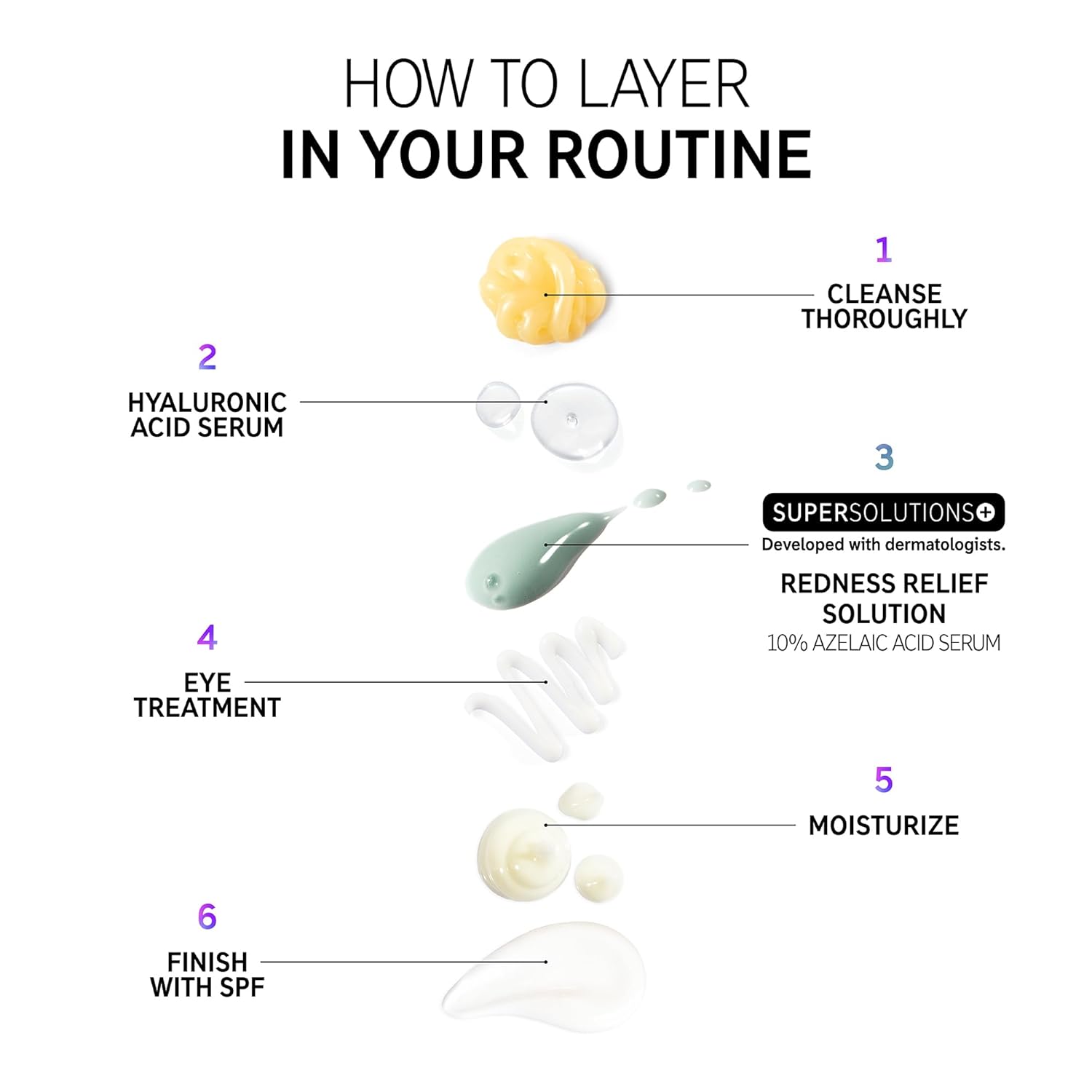 HOW TO LAYER
IN YOUR ROUTINE

1
CLEANSE THOROUGHLY

2
HYALURONIC ACID SERUM

3
SUPERSOLUTIONS+
Developed with dermatologists.
REDNESS RELIEF SOLUTION
10% AZELAIC ACID SERUM

4
EYE TREATMENT

5
MOISTURIZE

6
FINISH WITH SPF