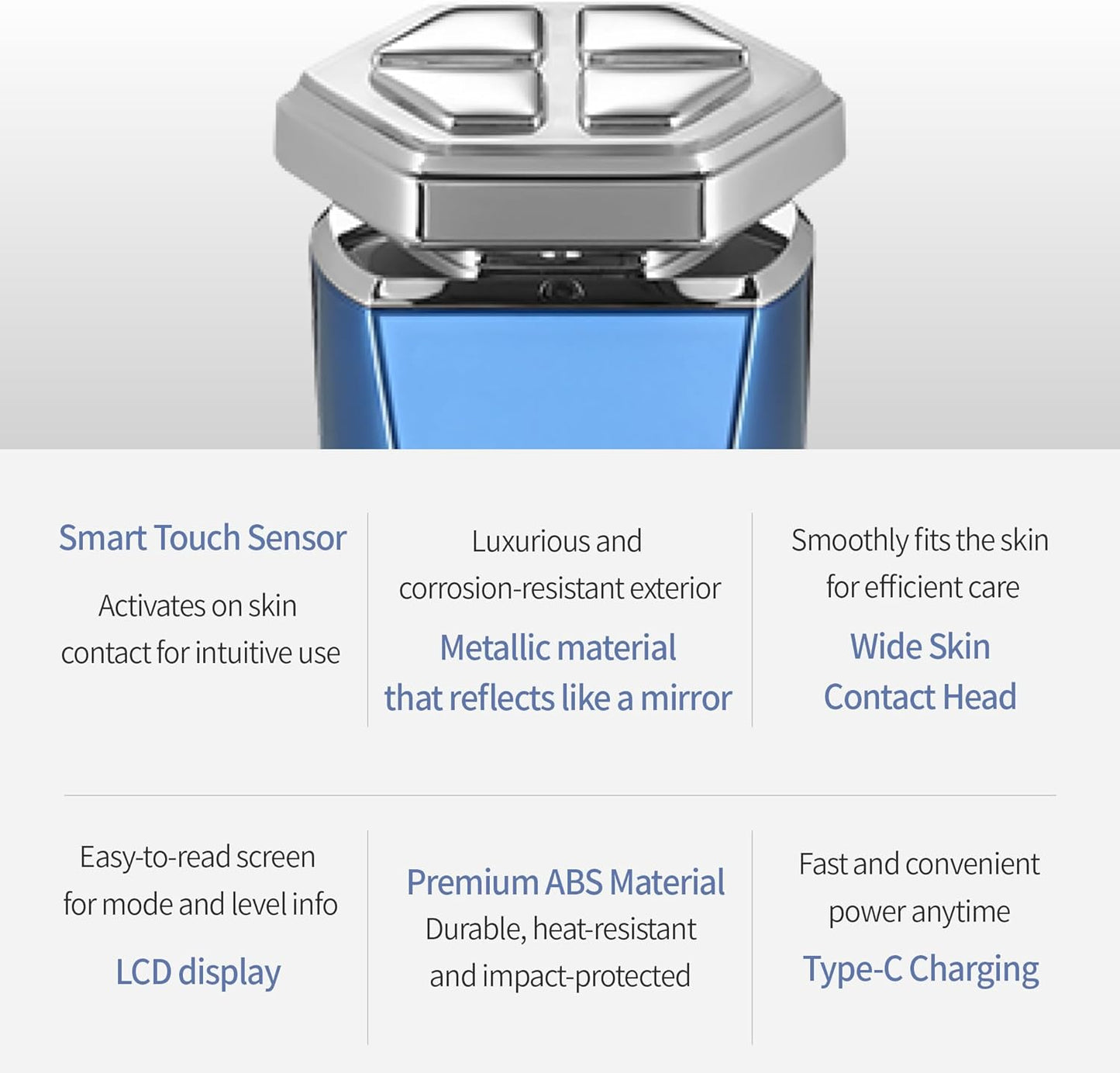 Smart Touch Sensor

Activates on skin contact for intuitive use

Luxurious and corrosion-resistant exterior

Metallic material that reflects like a mirror

Smoothly fits the skin for efficient care

Wide Skin Contact Head

Easy-to-read screen for mode and level info

LCD display

Premium ABS Material

Durable, heat-resistant and impact-protected

Fast and convenient power anytime

Type-C Charging