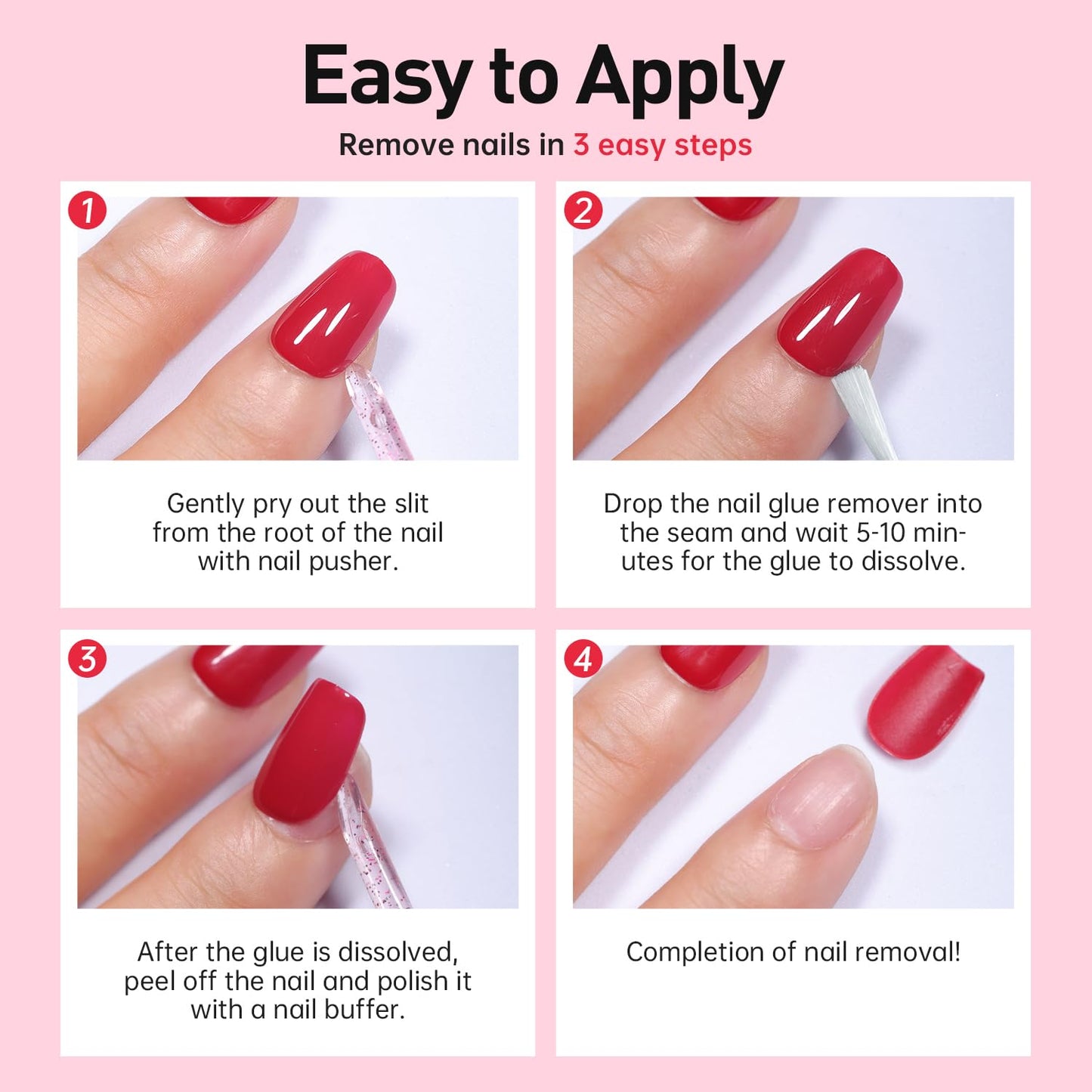 Easy to Apply

Remove nails in 3 easy steps

1

Gently pry out the slit from the root of the nail with nail pusher.

2

Drop the nail glue remover into the seam and wait 5-10 minutes for the glue to dissolve.

3

After the glue is dissolved, peel off the nail and polish it with a nail buffer.

4

Completion of nail removal!