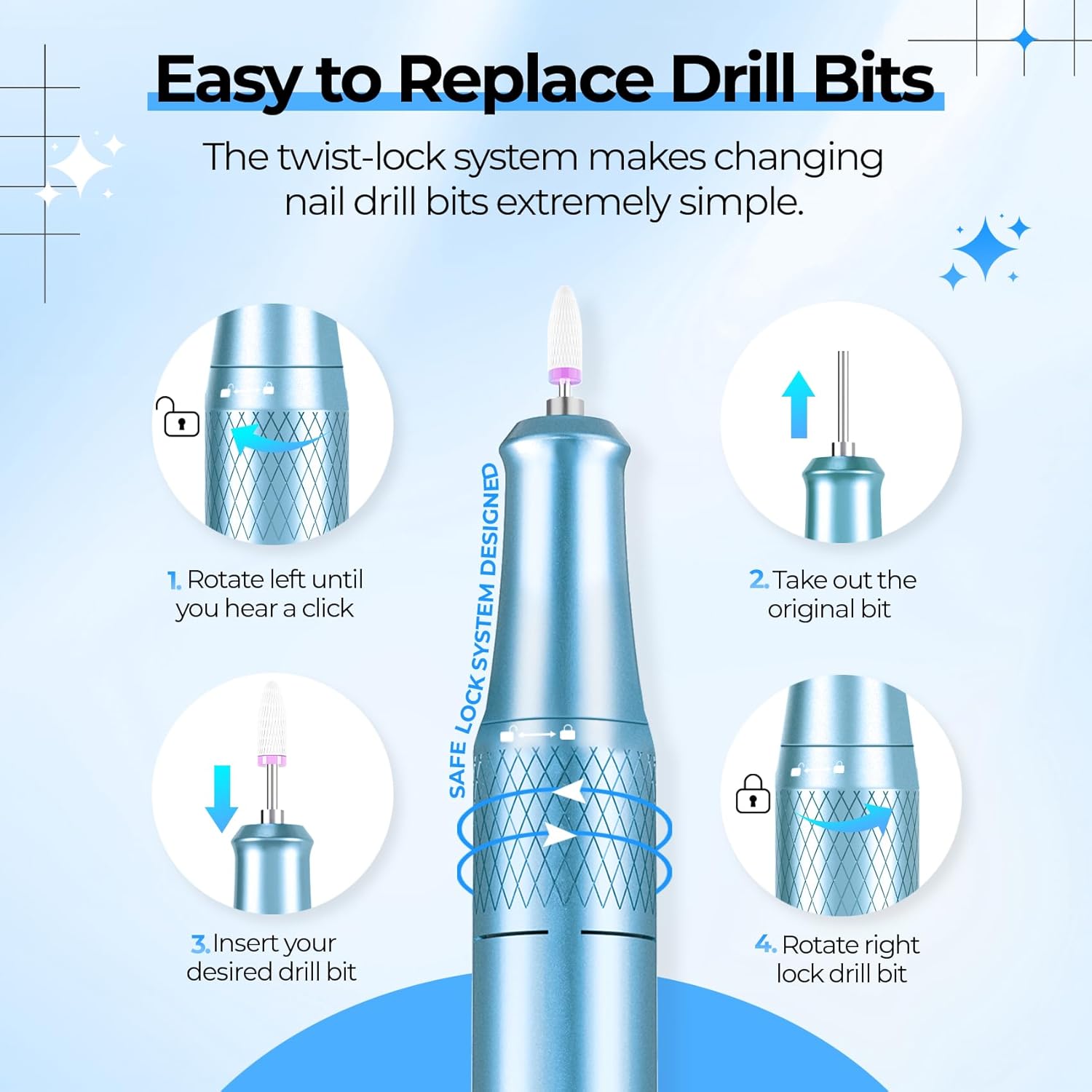 Easy to Replace Drill Bits

The twist-lock system makes changing nail drill bits extremely simple.

1. Rotate left until you hear a click

SAFE LOCK SYSTEM DESIGNED

2. Take out the original bit

3. Insert your desired drill bit

4. Rotate right lock drill bit