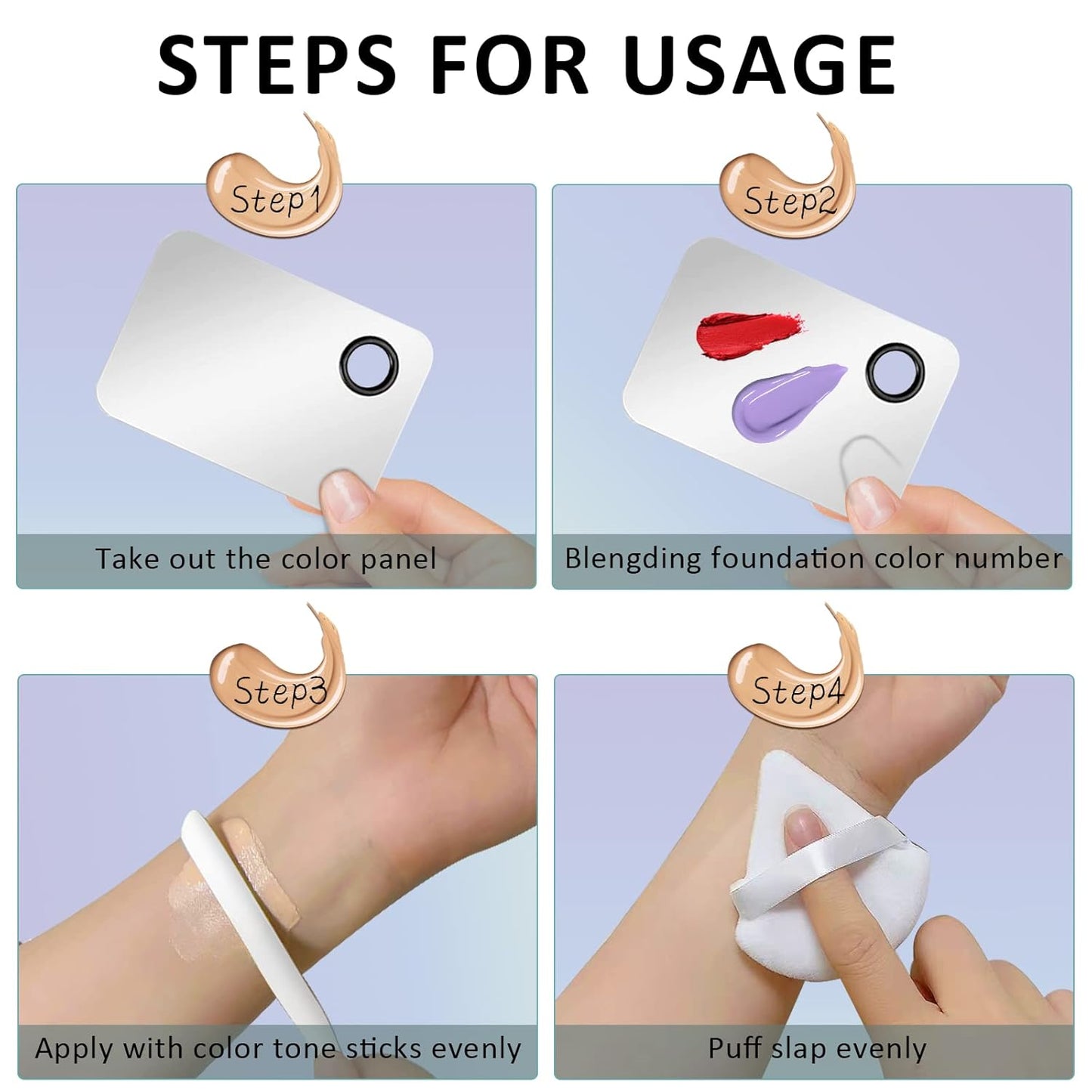 STEPS FOR USAGE

Step1

Take out the color panel

Step2

Blengding foundation color number

Step3

Apply with color tone sticks evenly

Step4

Puff slap evenly