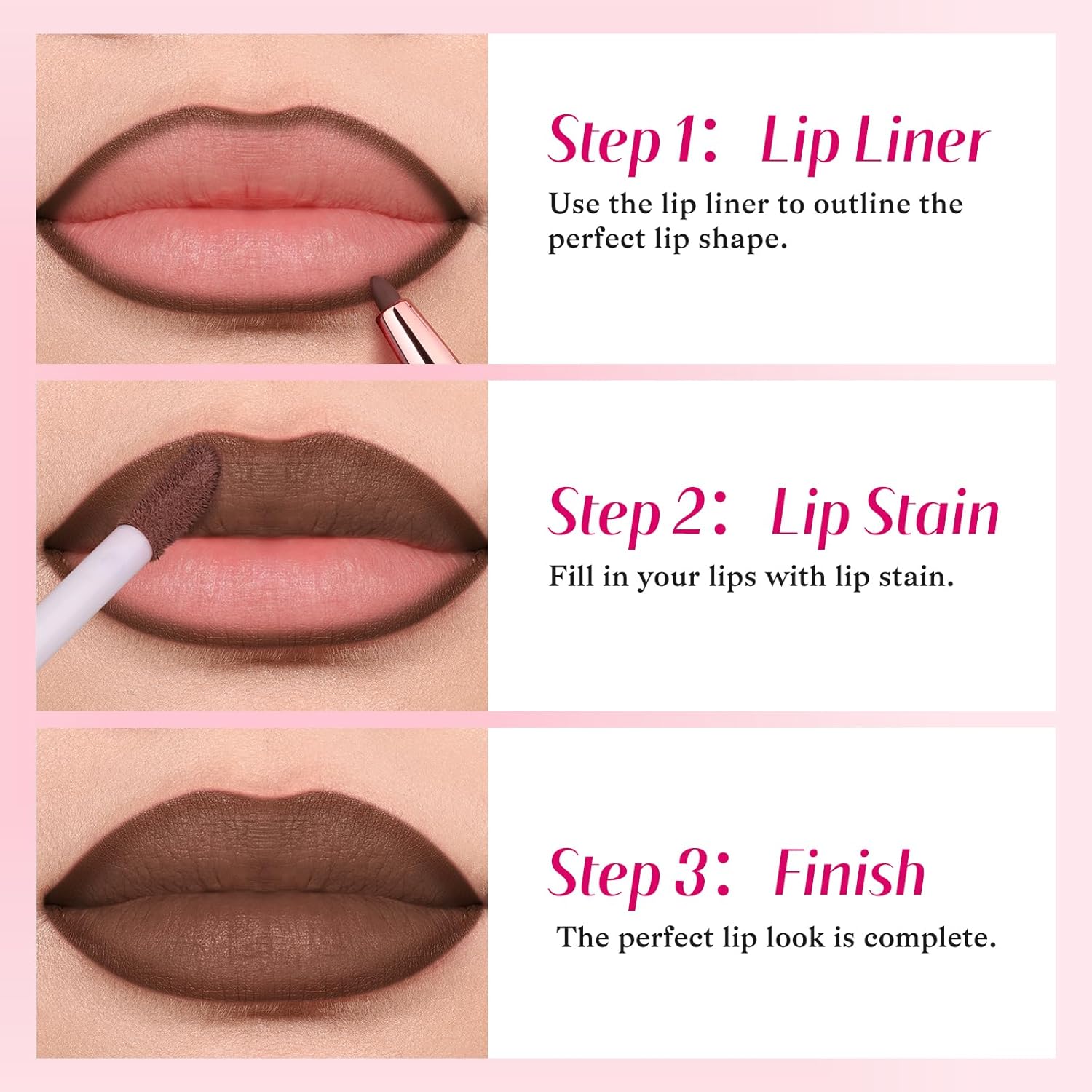 Step 1: Lip Liner

Use the lip liner to outline the perfect lip shape.

Step 2: Lip Stain

Fill in your lips with lip stain.

Step 3: Finish

The perfect lip look is complete.