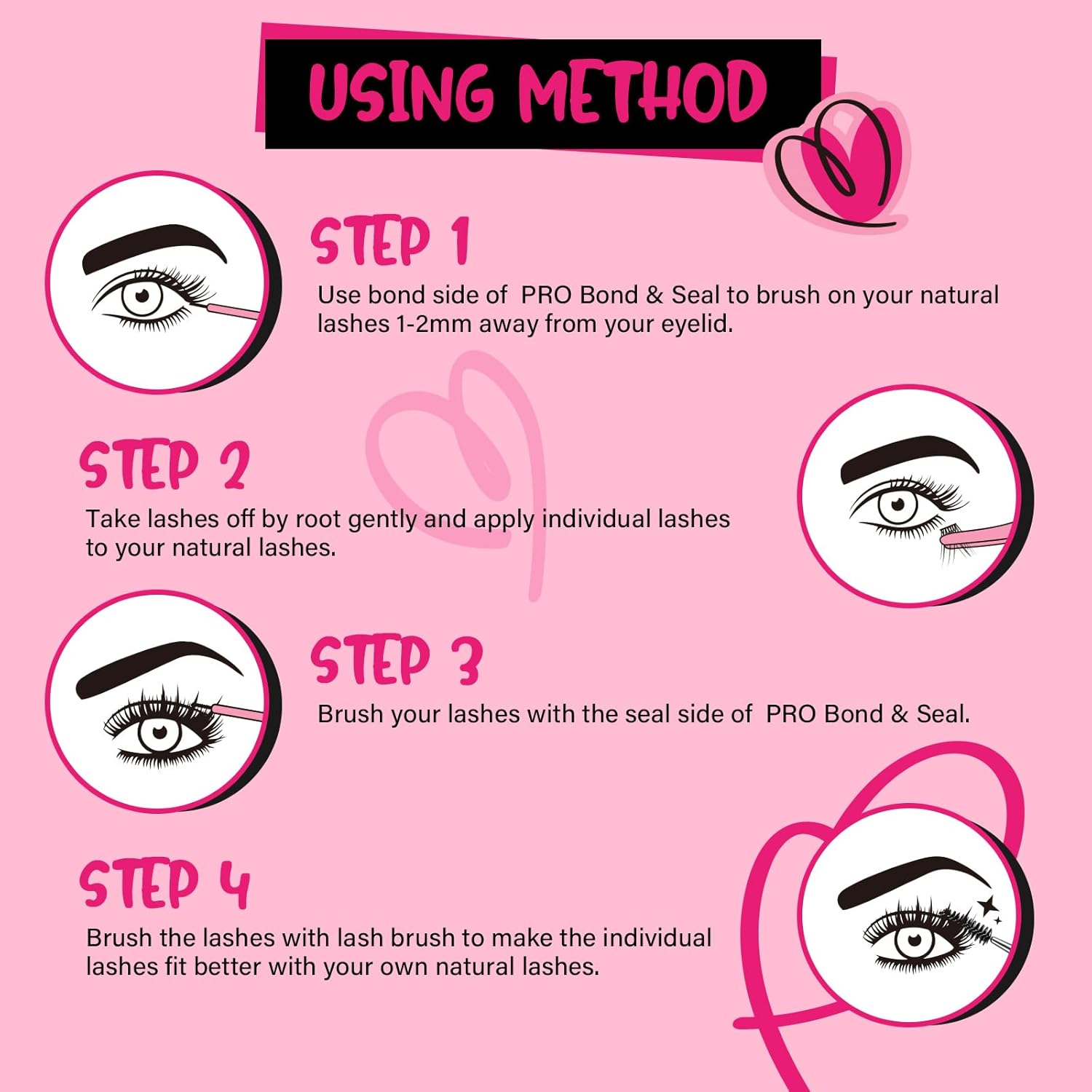 USING METHOD

STEP 1
Use bond side of PRO Bond & Seal to brush on your natural lashes 1-2mm away from your eyelid.

STEP 2
Take lashes off by root gently and apply individual lashes to your natural lashes.

STEP 3
Brush your lashes with the seal side of PRO Bond & Seal.

STEP 4
Brush the lashes with lash brush to make the individual lashes fit better with your own natural lashes.