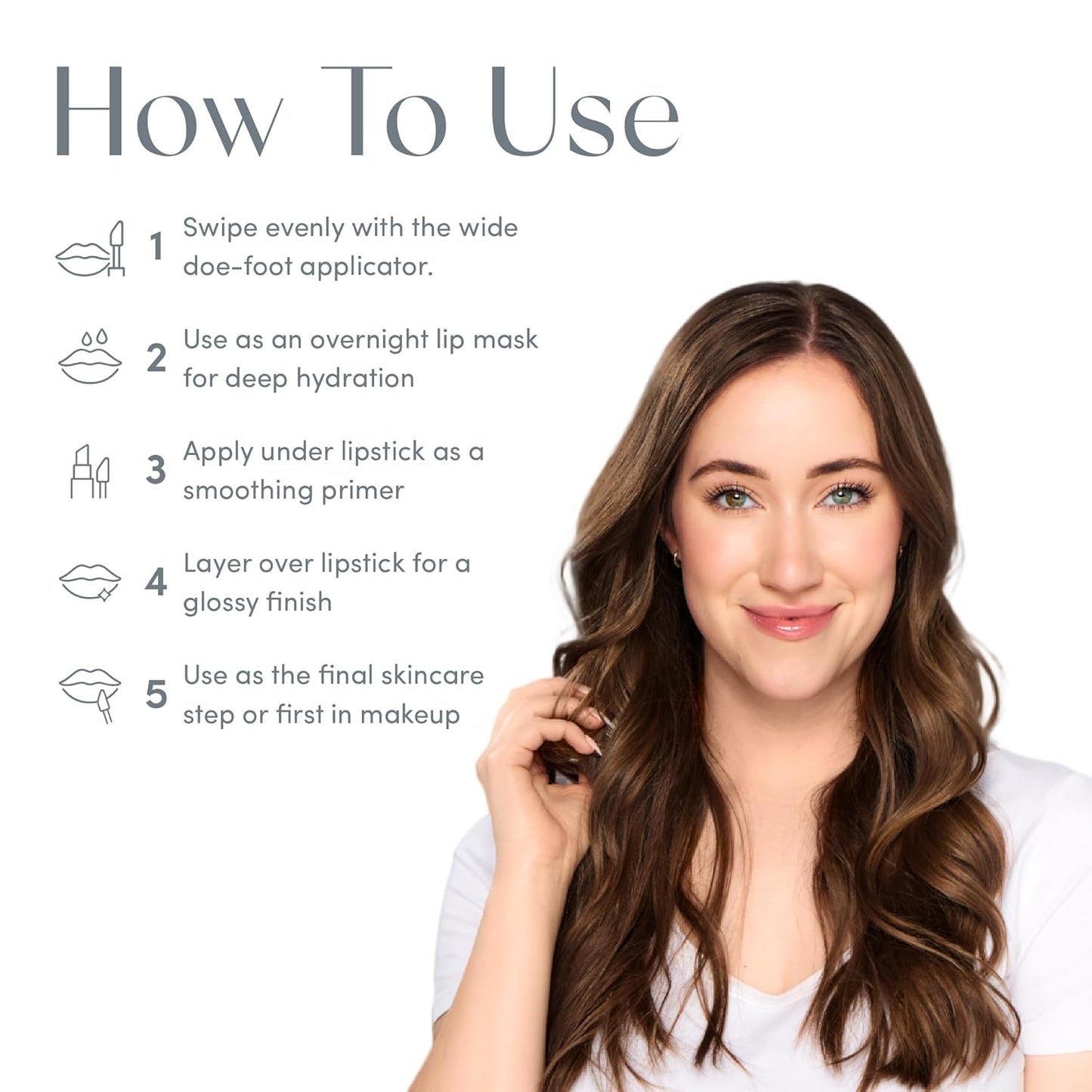 How To Use

1 Swipe evenly with the wide doe-foot applicator.

2 Use as an overnight lip mask for deep hydration

3 Apply under lipstick as a smoothing primer

4 Layer over lipstick for a glossy finish

5 Use as the final skincare step or first in makeup