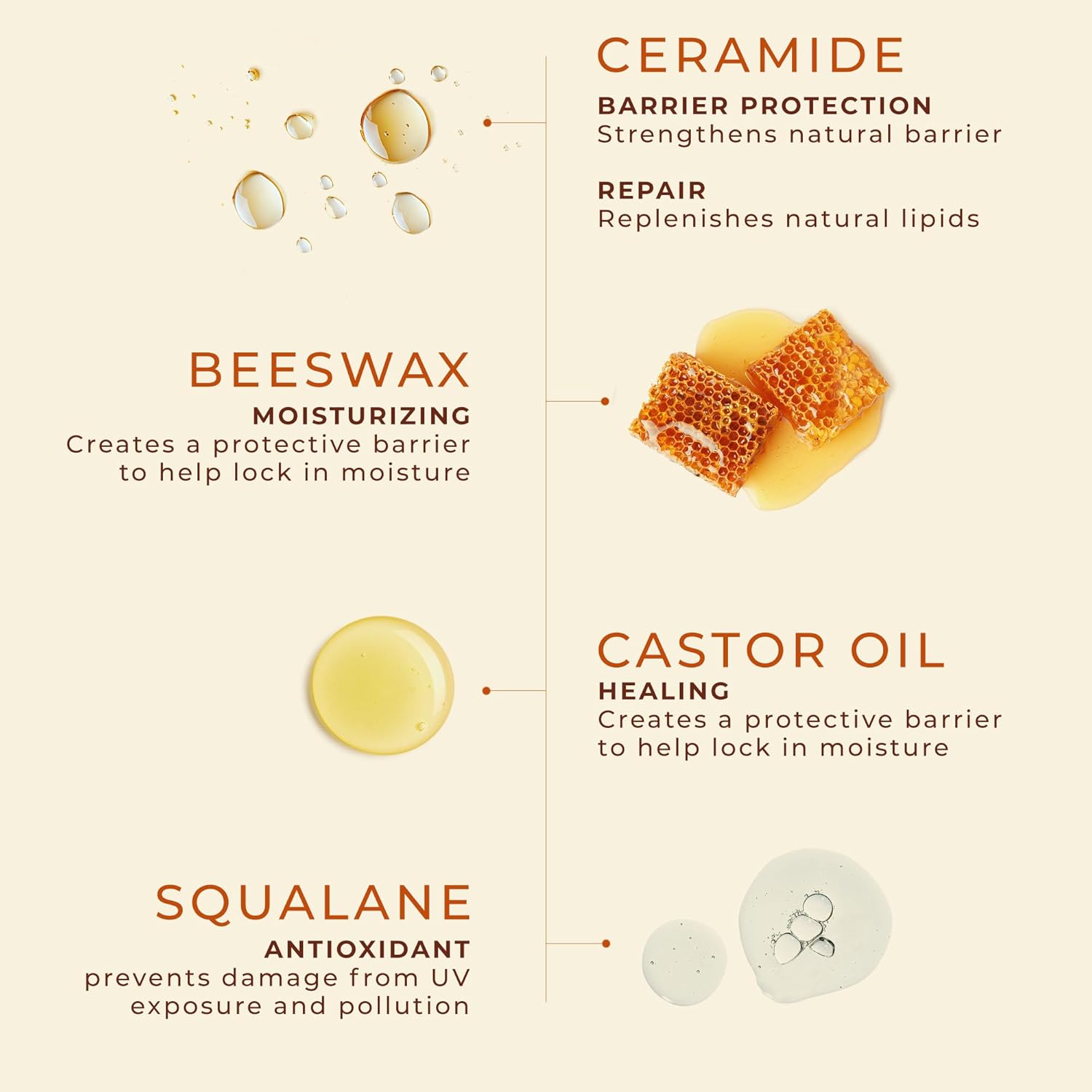 CERAMIDE
BARRIER PROTECTION
Strengthens natural barrier

REPAIR
Replenishes natural lipids

BEESWAX
MOISTURIZING
Creates a protective barrier to help lock in moisture

CASTOR OIL
HEALING
Creates a protective barrier to help lock in moisture

SQUALANE
ANTIOXIDANT
prevents damage from UV exposure and pollution