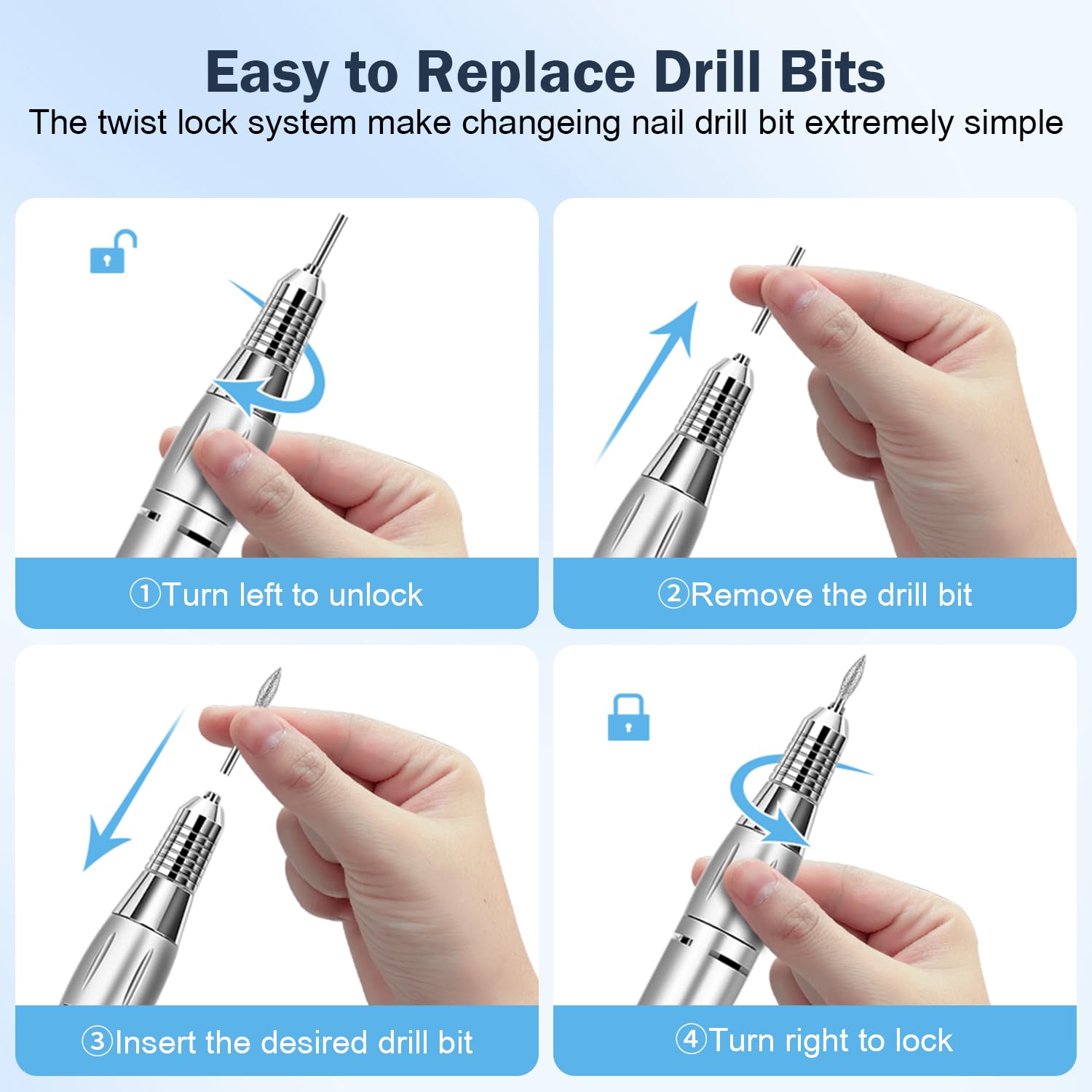 Easy to Replace Drill Bits

The twist lock system make changeing nail drill bit extremely simple

①Turn left to unlock

②Remove the drill bit

③Insert the desired drill bit

④Turn right to lock