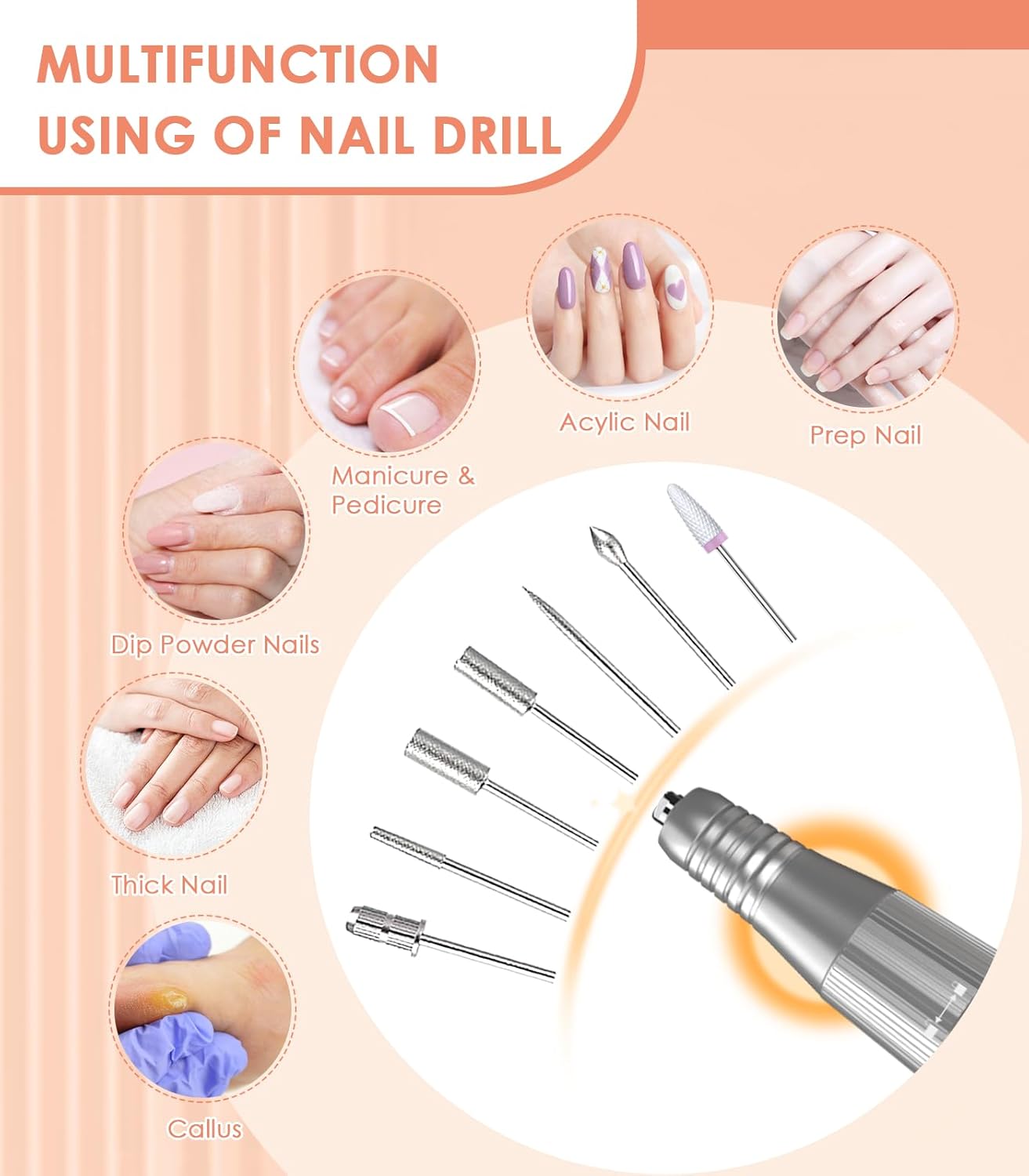 MULTIFUNCTION USING OF NAIL DRILL

Acylic Nail

Prep Nail

Manicure & Pedicure

Dip Powder Nails

Thick Nail

Callus