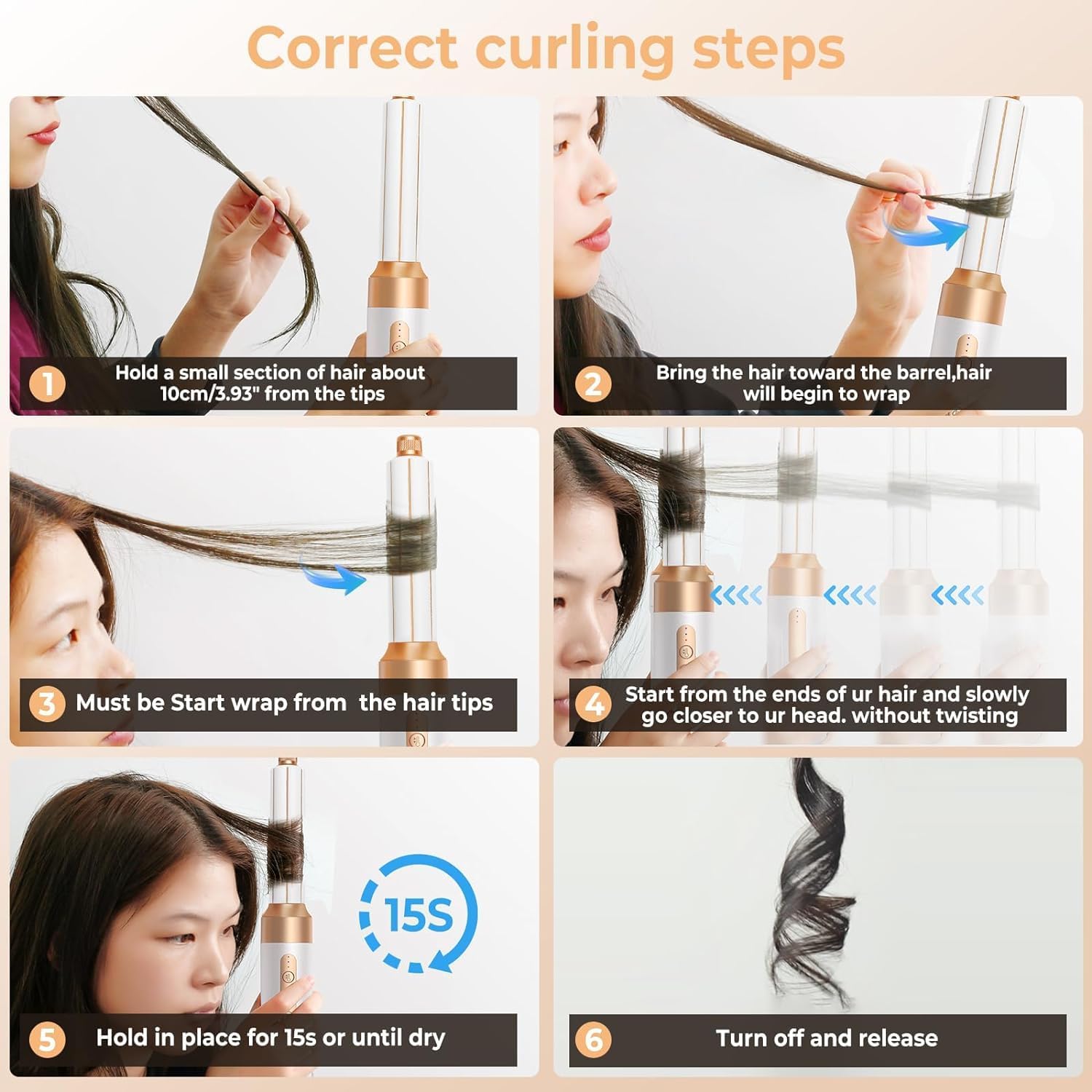 Correct curling steps

1 Hold a small section of hair about 10cm/3.93" from the tips

2 Bring the hair toward the barrel,hair will begin to wrap

3 Must be Start wrap from  the hair tips

4 Start from the ends of ur hair and slowly go closer to ur head. without twisting

15S

5 Hold in place for 15s or until dry

6 Turn off and release