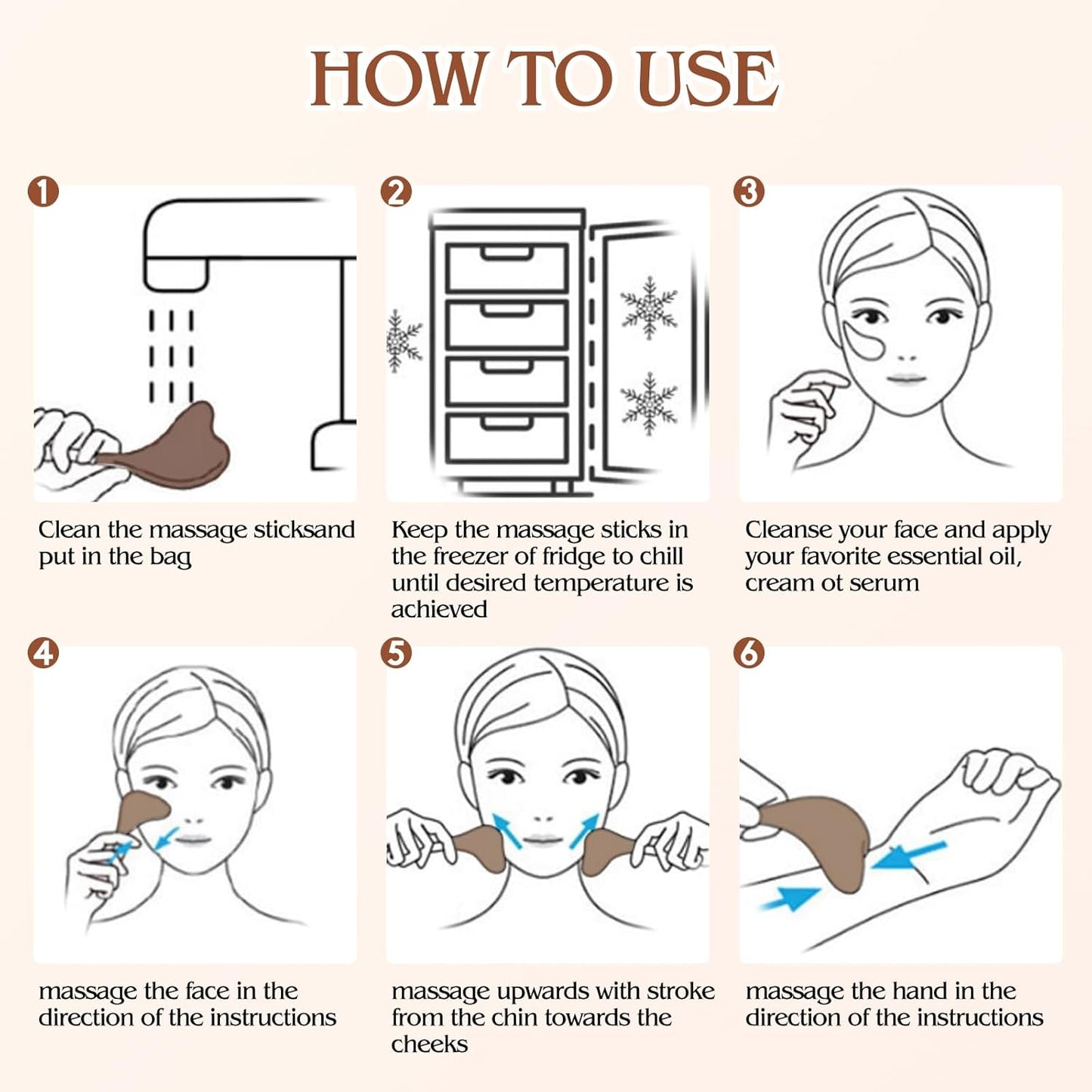 HOW TO USE

1

Clean the massage sticksand put in the bag

2

Keep the massage sticks in the freezer of fridge to chill until desired temperature is achieved

3

Cleanse your face and apply your favorite essential oil, cream ot serum

4

massage the face in the direction of the instructions

5

massage upwards with stroke from the chin towards the cheeks

6

massage the hand in the direction of the instructions