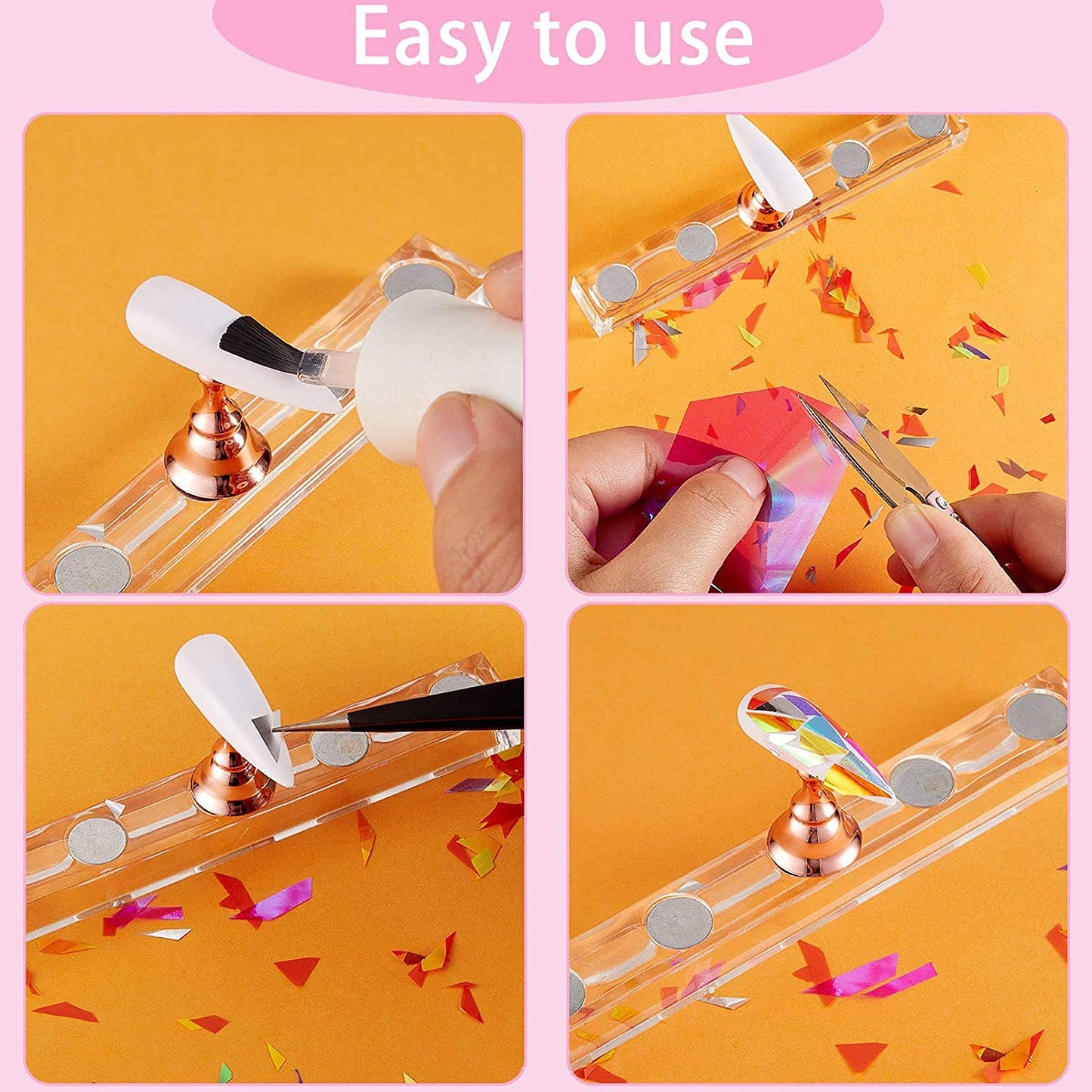 Easy to use