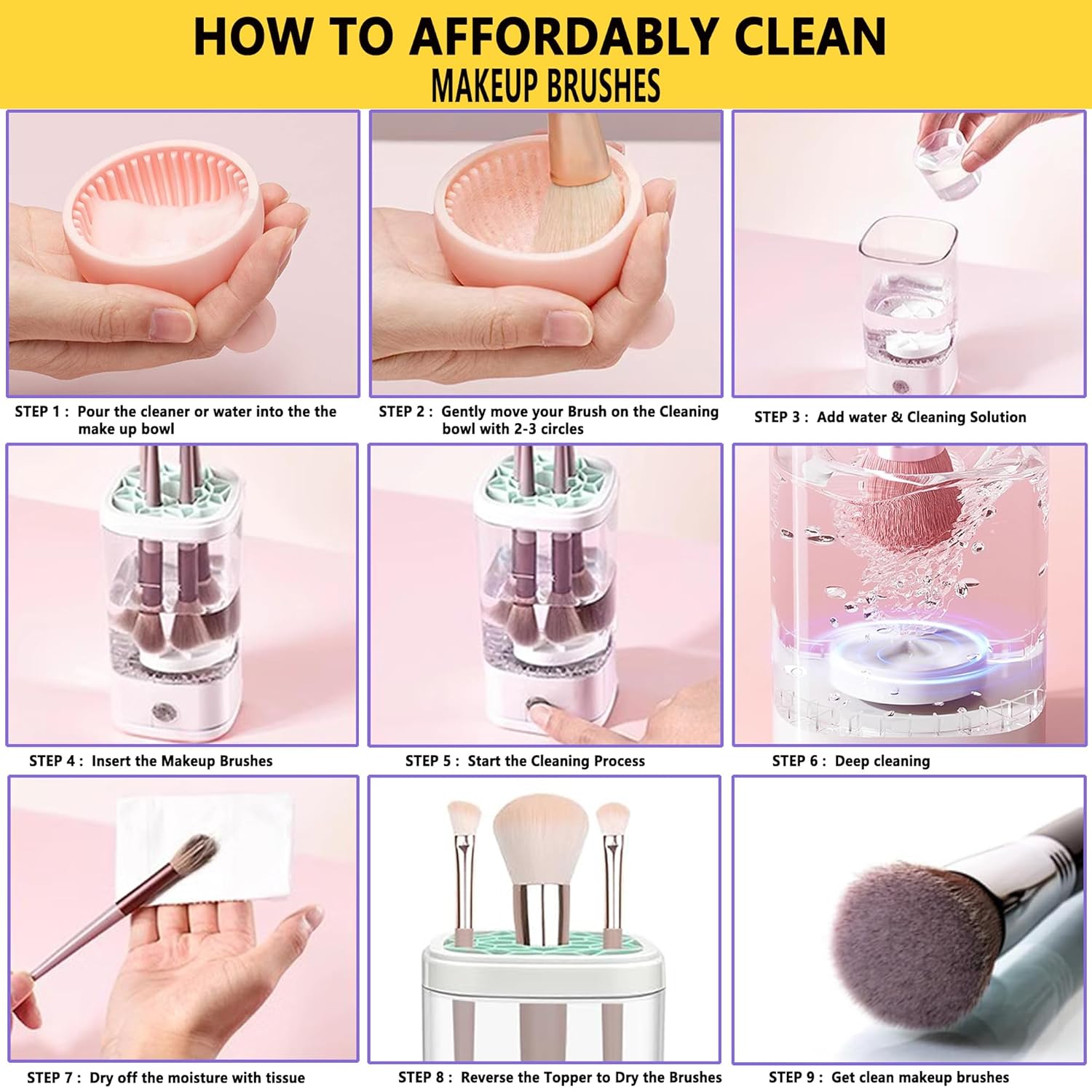 HOW TO AFFORDABLY CLEAN
MAKEUP BRUSHES

STEP 1 : Pour the cleaner or water into the the make up bowl

STEP 2 : Gently move your Brush on the Cleaning bowl with 2-3 circles

STEP 3 : Add water & Cleaning Solution

STEP 4 : Insert the Makeup Brushes

STEP 5 : Start the Cleaning Process

STEP 6 : Deep cleaning

STEP 7 : Dry off the moisture with tissue

STEP 8 : Reverse the Topper to Dry the Brushes

STEP 9 : Get clean makeup brushes