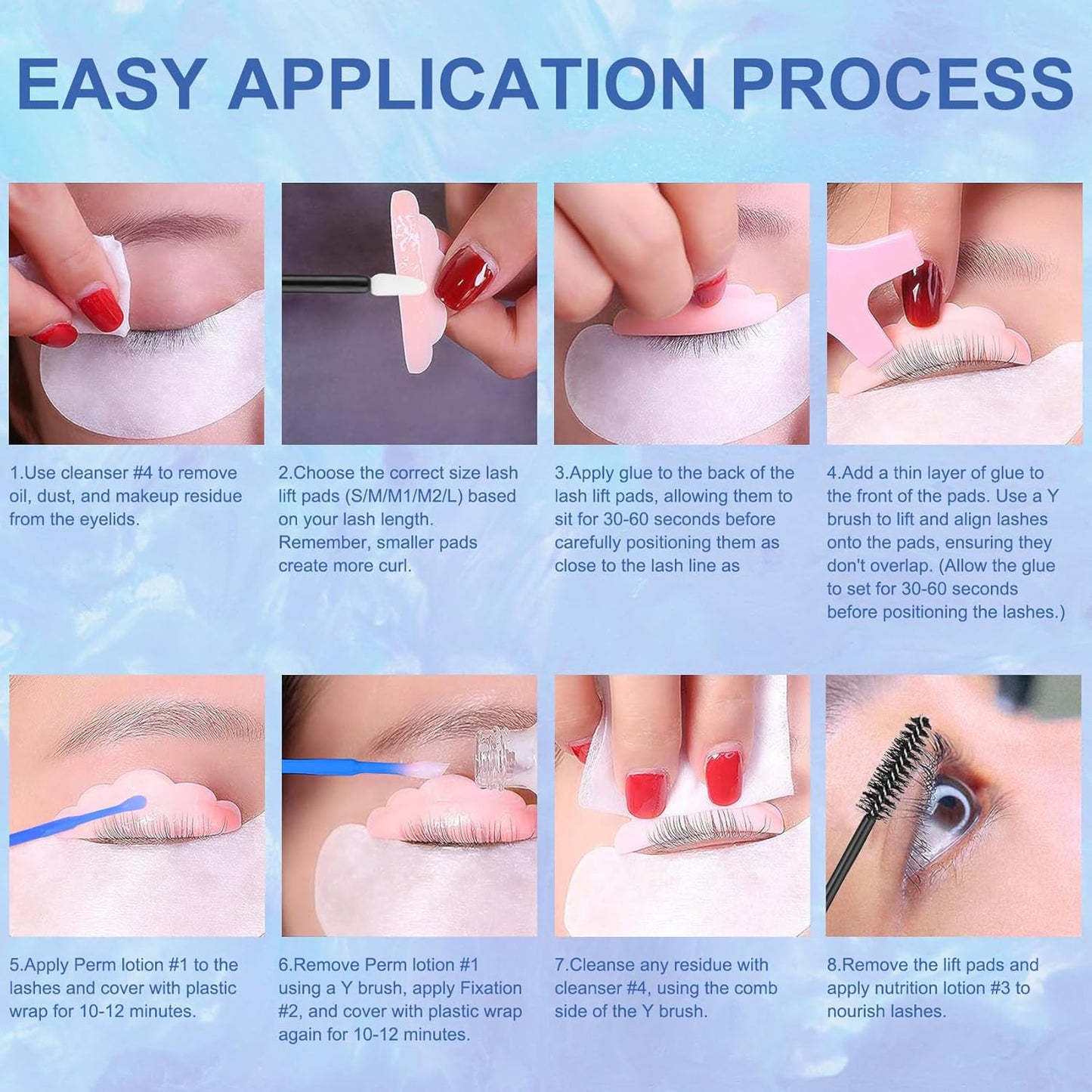 EASY APPLICATION PROCESS

1.Use cleanser #4 to remove oil, dust, and makeup residue from the eyelids.

2.Choose the correct size lash lift pads (S/M/M1/M2/L) based on your lash length. Remember, smaller pads create more curl.

3.Apply glue to the back of the lash lift pads, allowing them to sit for 30-60 seconds before carefully positioning them as close to the lash line as

4.Add a thin layer of glue to the front of the pads. Use a Y brush to lift and align lashes onto the pads, ensuring they don't overlap. (Allow the glue to set for 30-60 seconds before positioning the lashes.)

5.Apply Perm lotion #1 to the lashes and cover with plastic wrap for 10-12 minutes.

6.Remove Perm lotion #1 using a Y brush, apply Fixation #2, and cover with plastic wrap again for 10-12 minutes.

7.Cleanse any residue with cleanser #4, using the comb side of the Y brush.

8.Remove the lift pads and apply nutrition lotion #3 to nourish lashes.