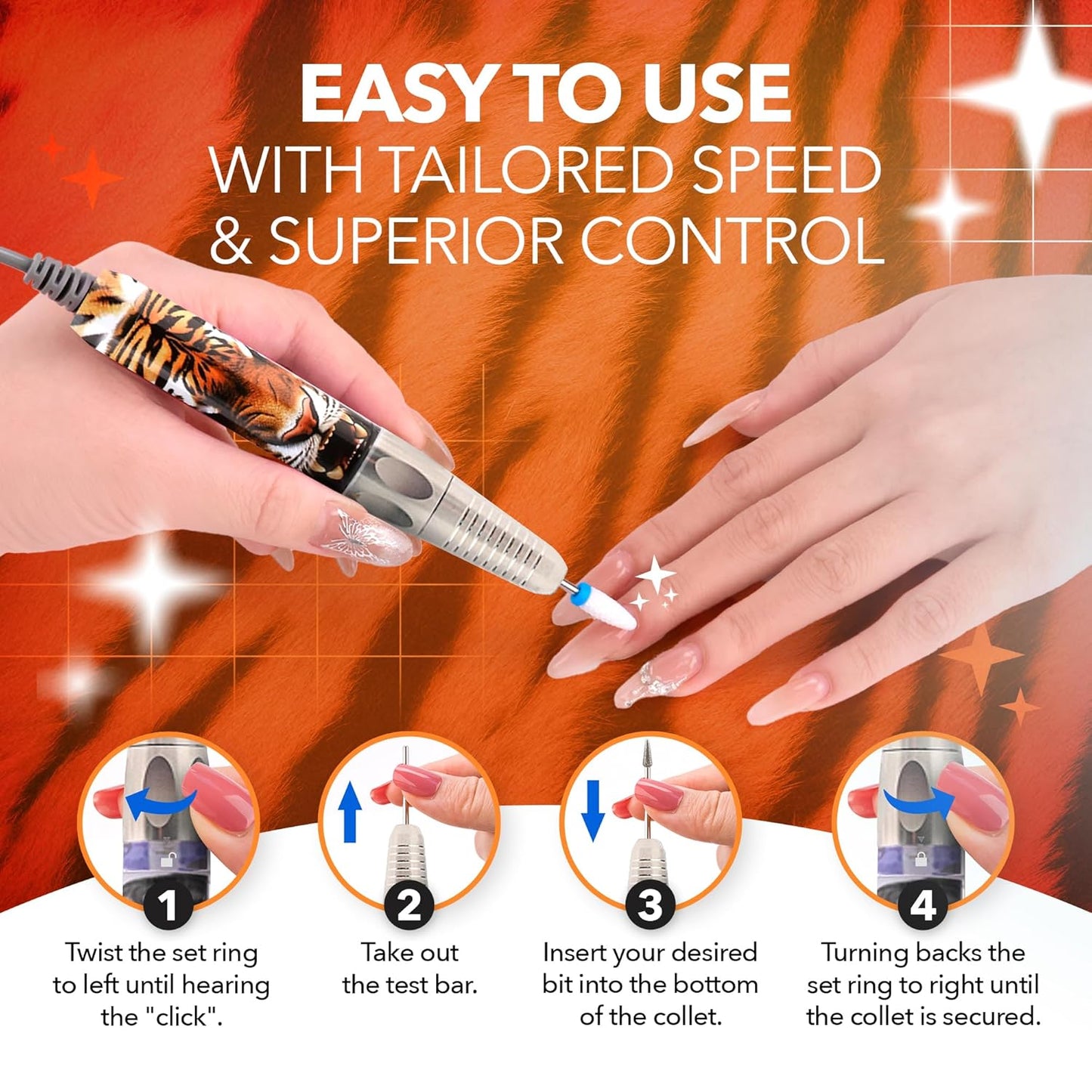 EASY TO USE
WITH TAILORED SPEED & SUPERIOR CONTROL

1
Twist the set ring to left until hearing the "click".

2
Take out the test bar.

3
Insert your desired bit into the bottom of the collet.

4
Turning backs the set ring to right until the collet is secured.